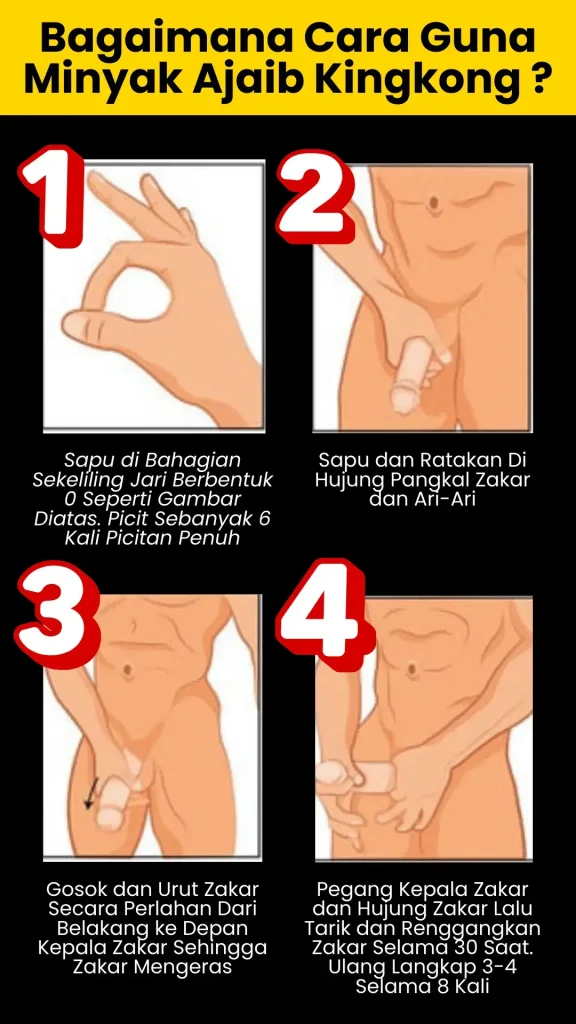 Bagaimana Cara Guna Minyak Ajaib Kingkong ?

1

Sapu di Bahagian Sekeliling Jari Berbentuk 0 Seperti Gambar Diatas. Picit Sebanyak 6 Kali Picitan Penuh

2

Sapu dan Ratakan Di Hujung Pangkal Zakar dan Ari-Ari

3

Gosok dan Urut Zakar Secara Perlahan Dari Belakang ke Depan Kepala Zakar Sehingga Zakar Mengeras

4

Pegang Kepala Zakar dan Hujung Zakar Lalu Tarik dan Renggangkan Zakar Selama 30 Saat. Ulang Langkap 3-4 Selama 8 Kali